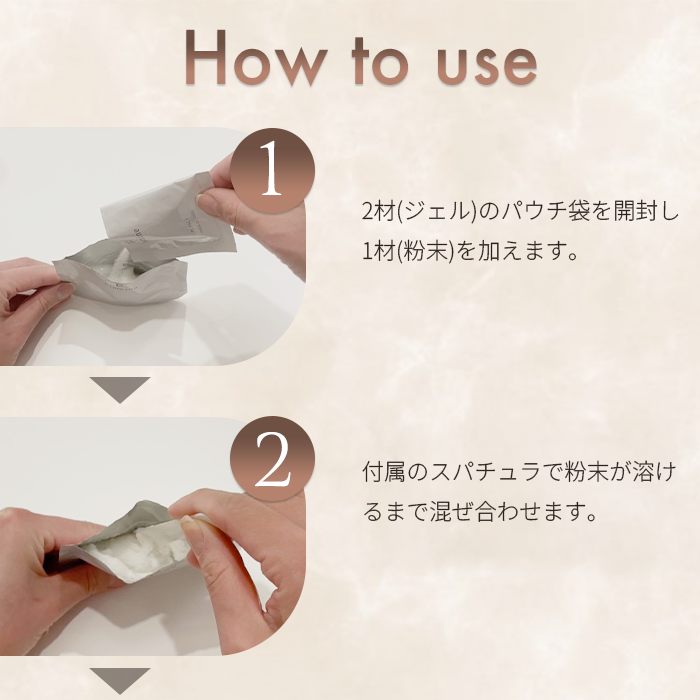 How to use

1

2材(ジェル)のパウチ袋を開封し1材(粉末)を加えます。

2

付属のスパチュラで粉末が溶けるまで混ぜ合わせます。